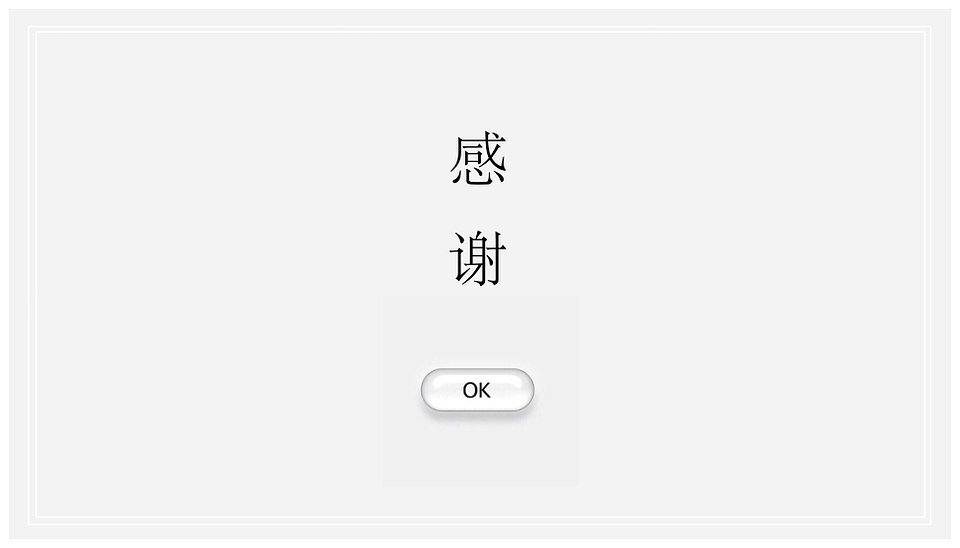 感

谢

OK